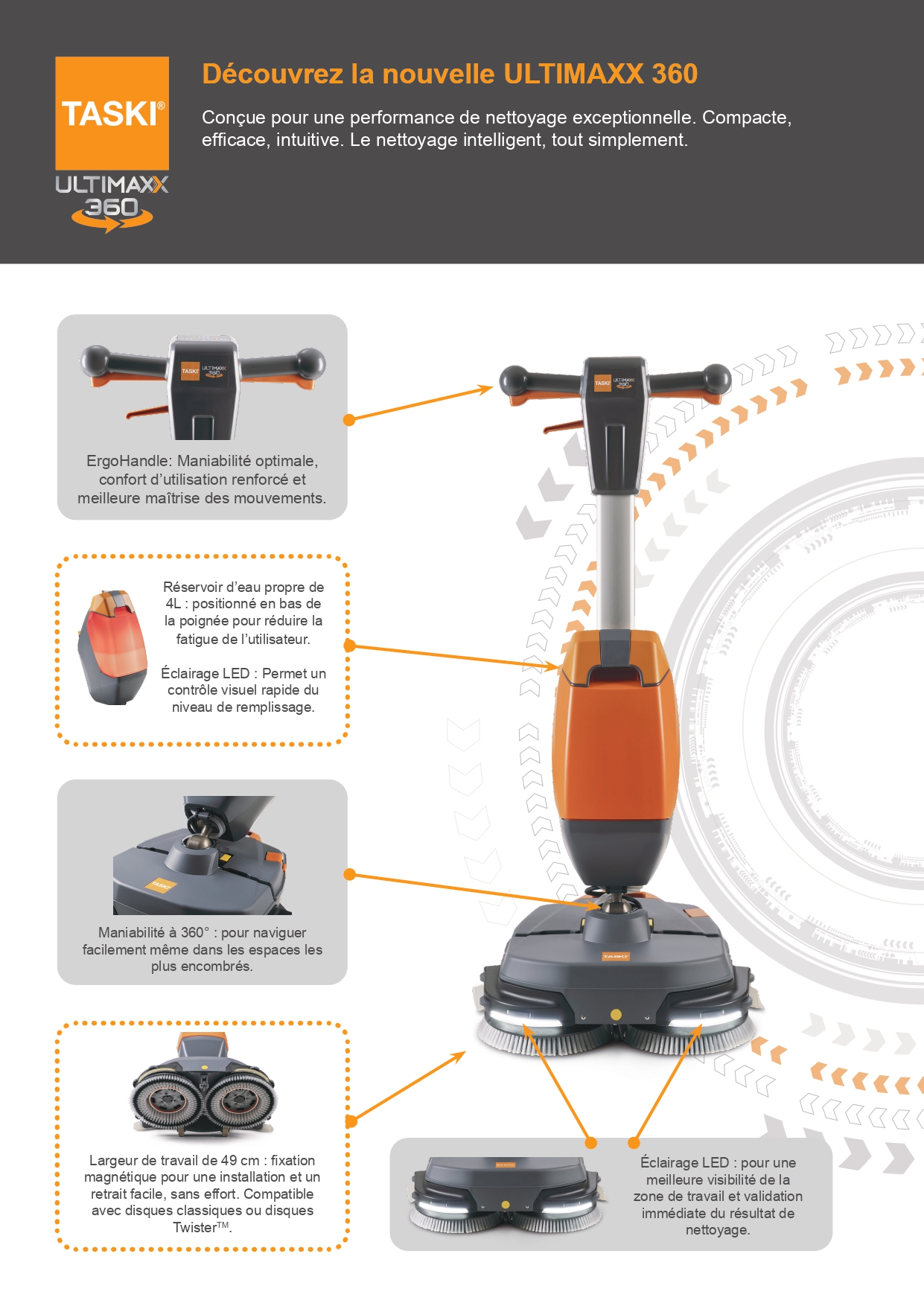 TASKI®
ULTIMAXX 360

Découvrez la nouvelle ULTIMAXX 360

Conçue pour une performance de nettoyage exceptionnelle. Compacte, efficace, intuitive. Le nettoyage intelligent, tout simplement.

TASKI ULTIMAXX 360

ErgoHandle: Maniabilité optimale, confort d'utilisation renforcé et meilleure maîtrise des mouvements.

Réservoir d'eau propre de 4L : positionné en bas de la poignée pour réduire la fatigue de l'utilisateur.

Éclairage LED : Permet un contrôle visuel rapide du niveau de remplissage.

TASKI

Maniabilité à 360° : pour naviguer facilement même dans les espaces les plus encombrés.

Largeur de travail de 49 cm : fixation magnétique pour une installation et un retrait facile, sans effort. Compatible avec disques classiques ou disques Twister™.

TASKI ULTIMAXX 360

TASKI

Éclairage LED : pour une meilleure visibilité de la zone de travail et validation immédiate du résultat de nettoyage.